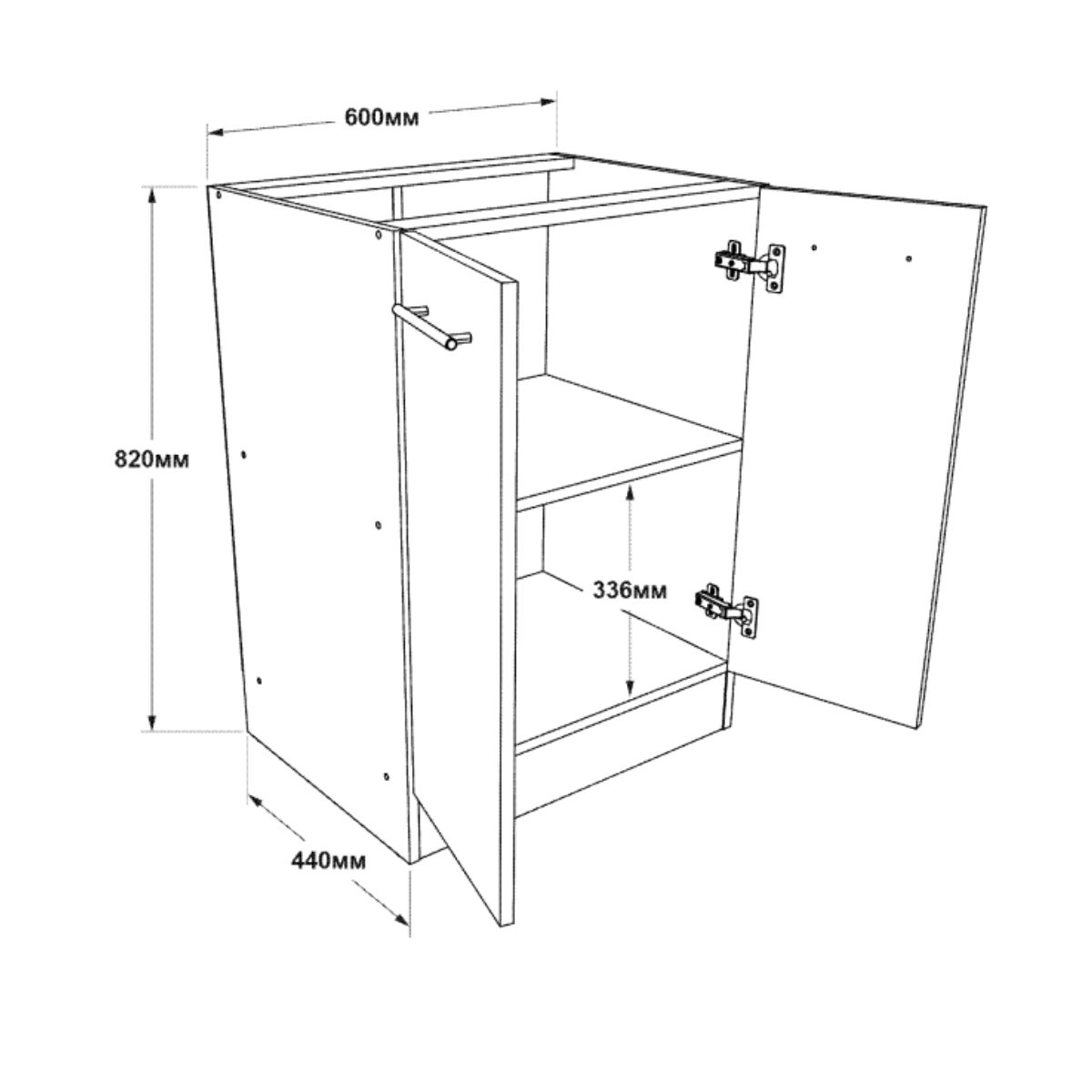 600мм

820мм

336мм

440мм