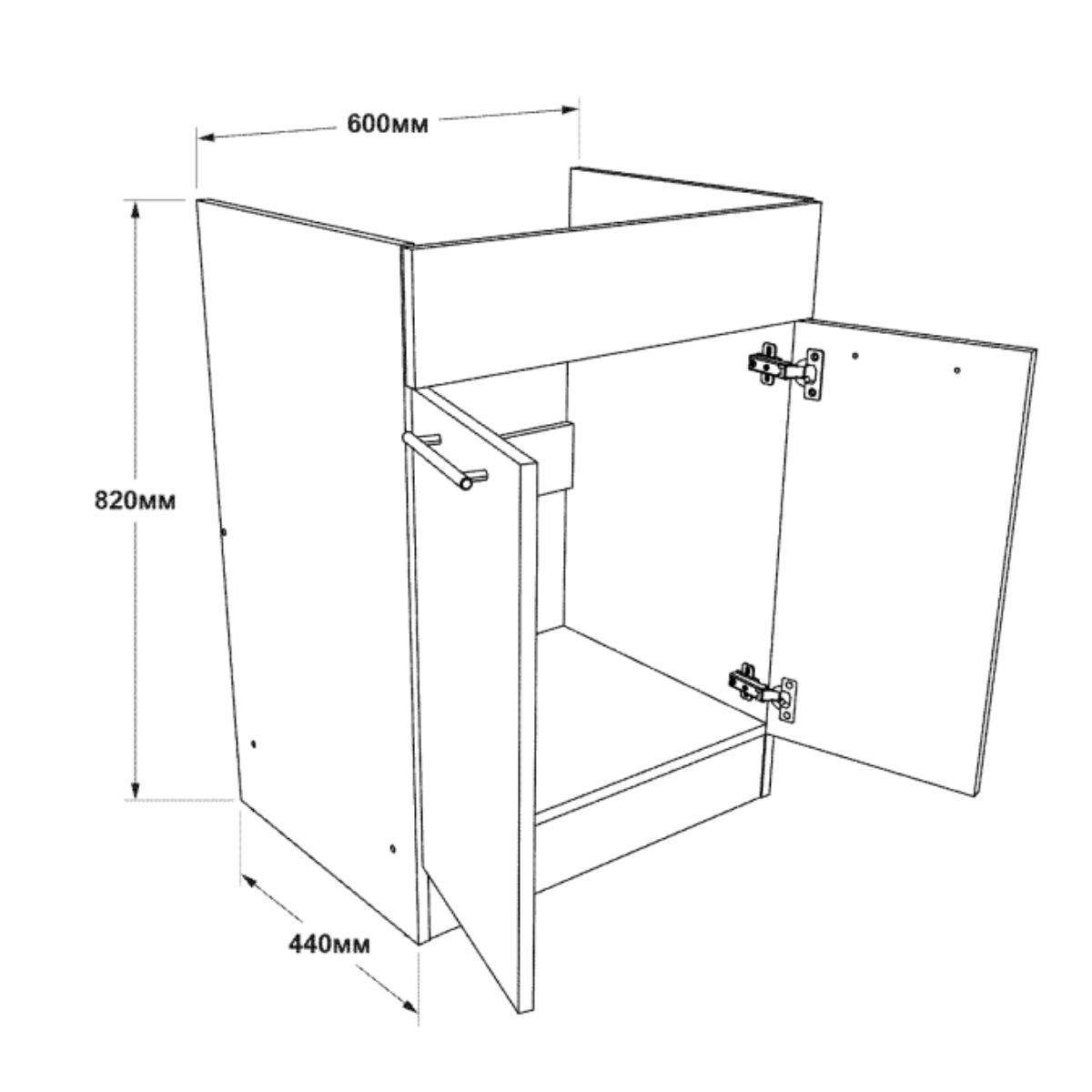 600мм

820мм

440мм