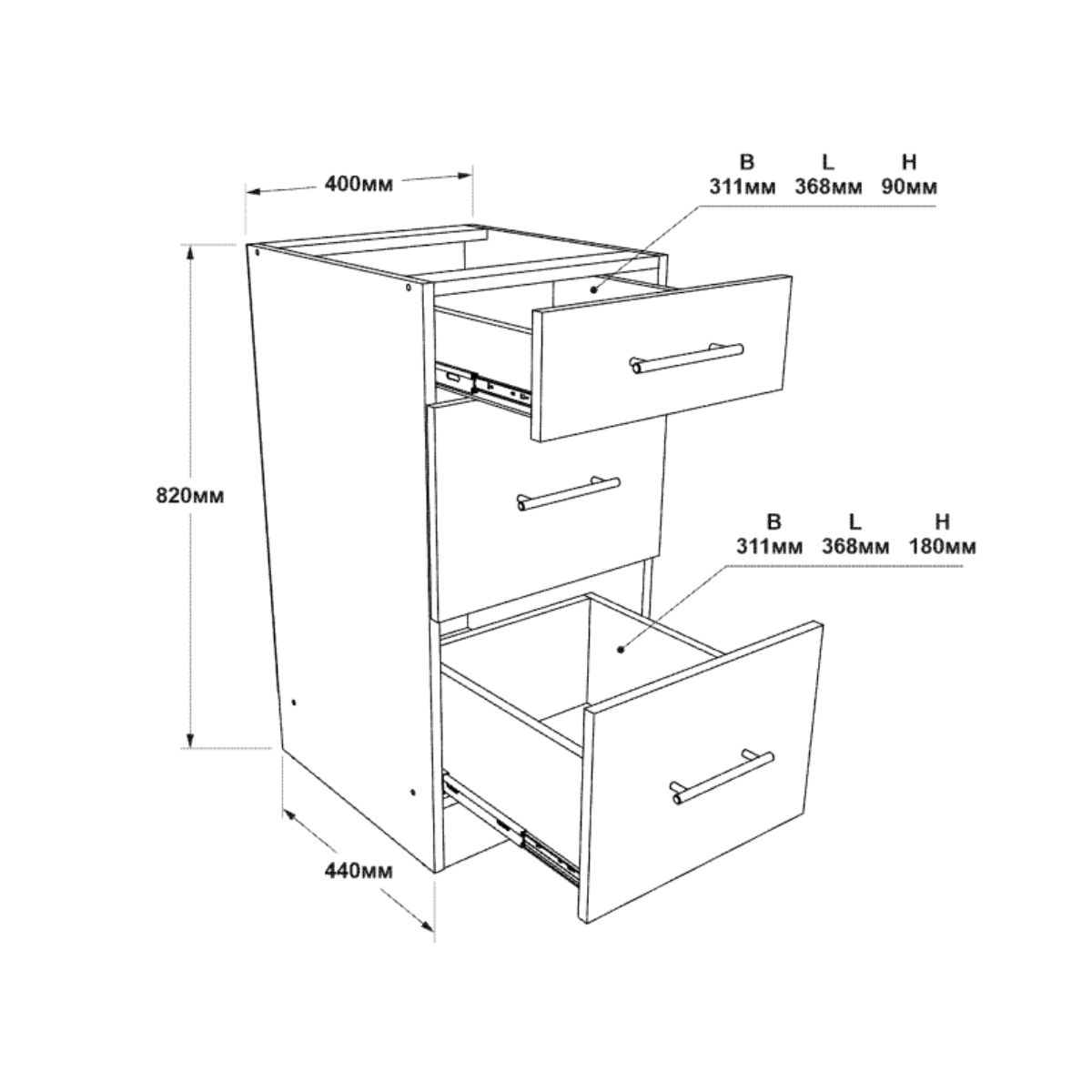 400мм

B L H
311мм 368мм 90мм

820мм

B L H
311мм 368мм 180мм

440мм