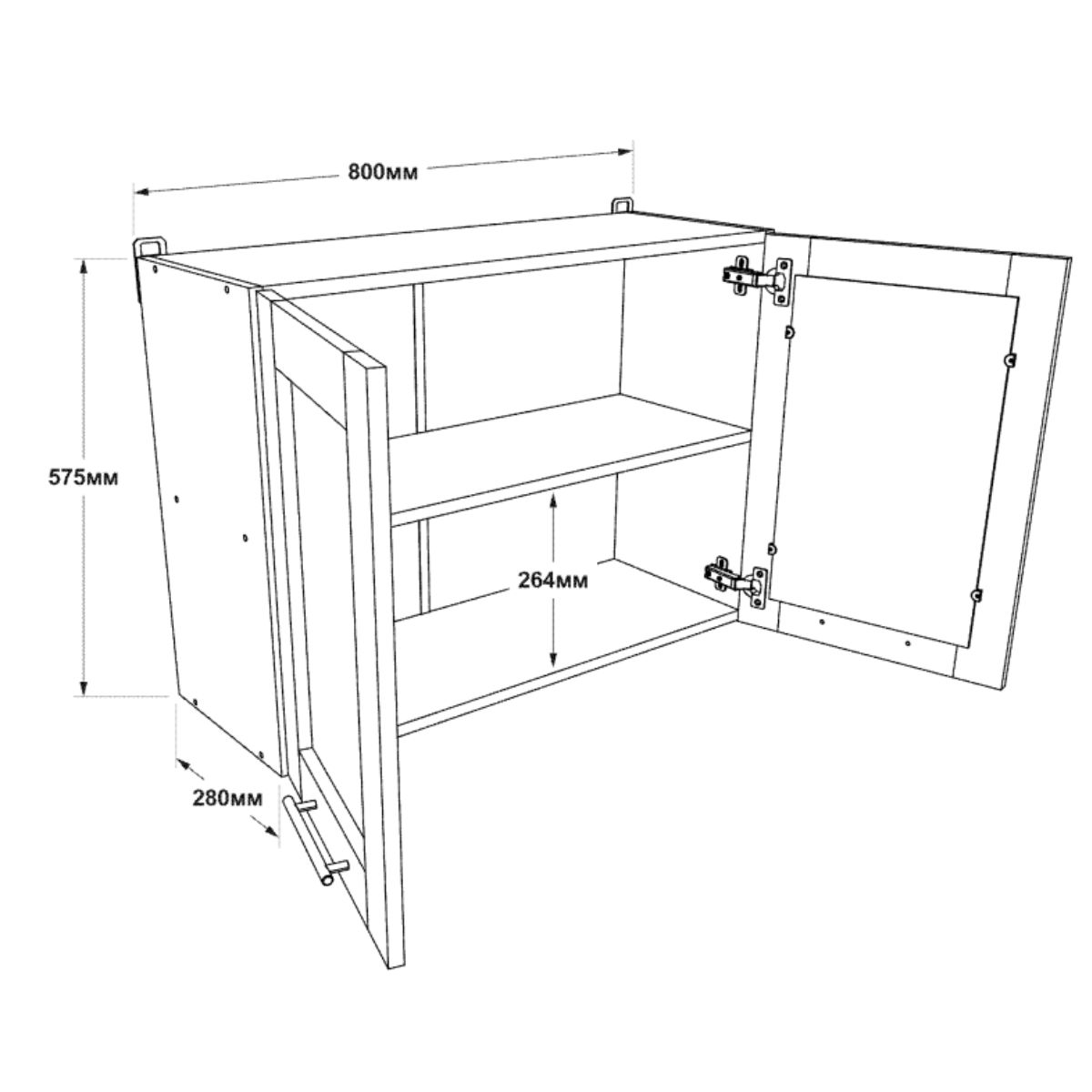 800мм

575мм

264мм

280мм