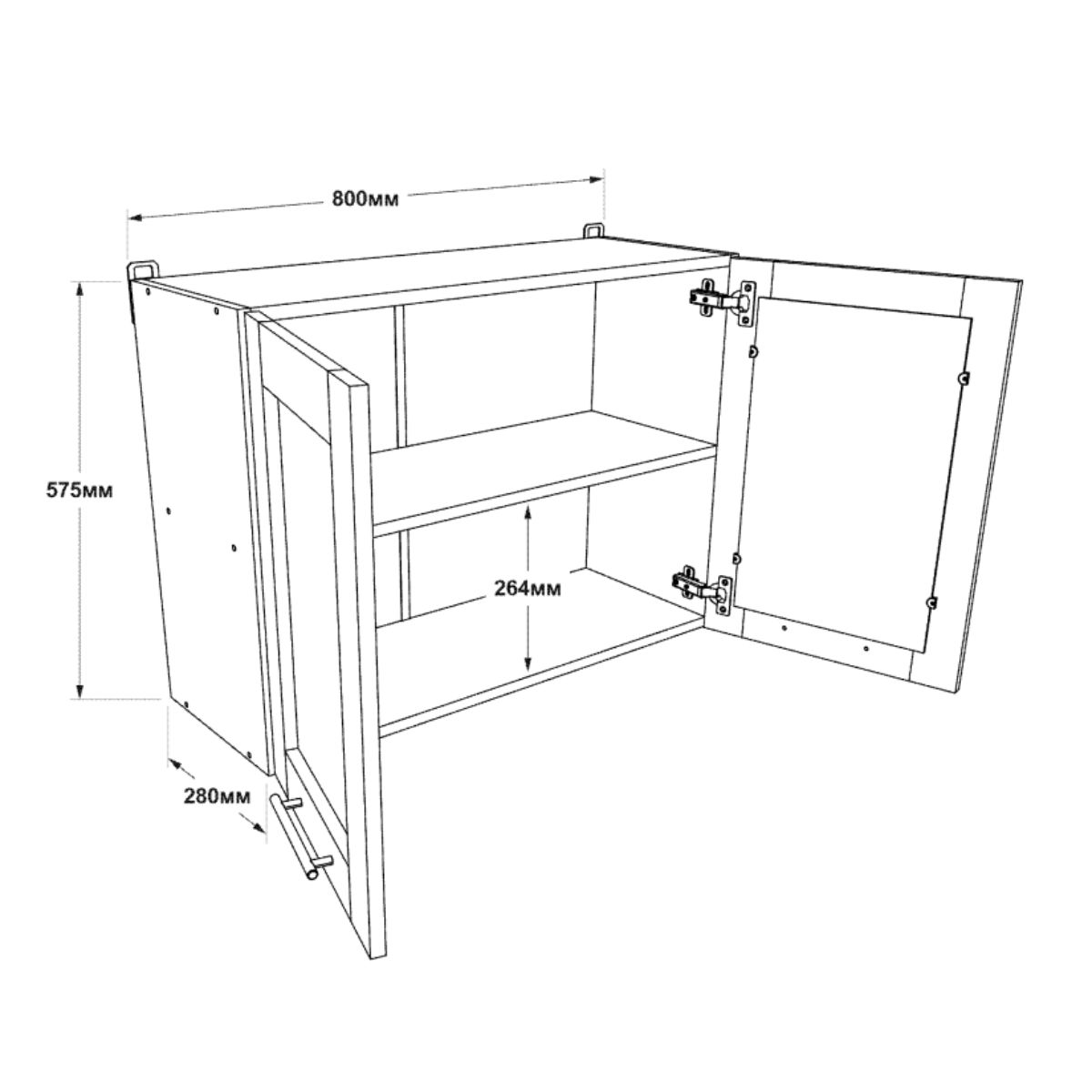 800мм

575мм

264мм

280мм