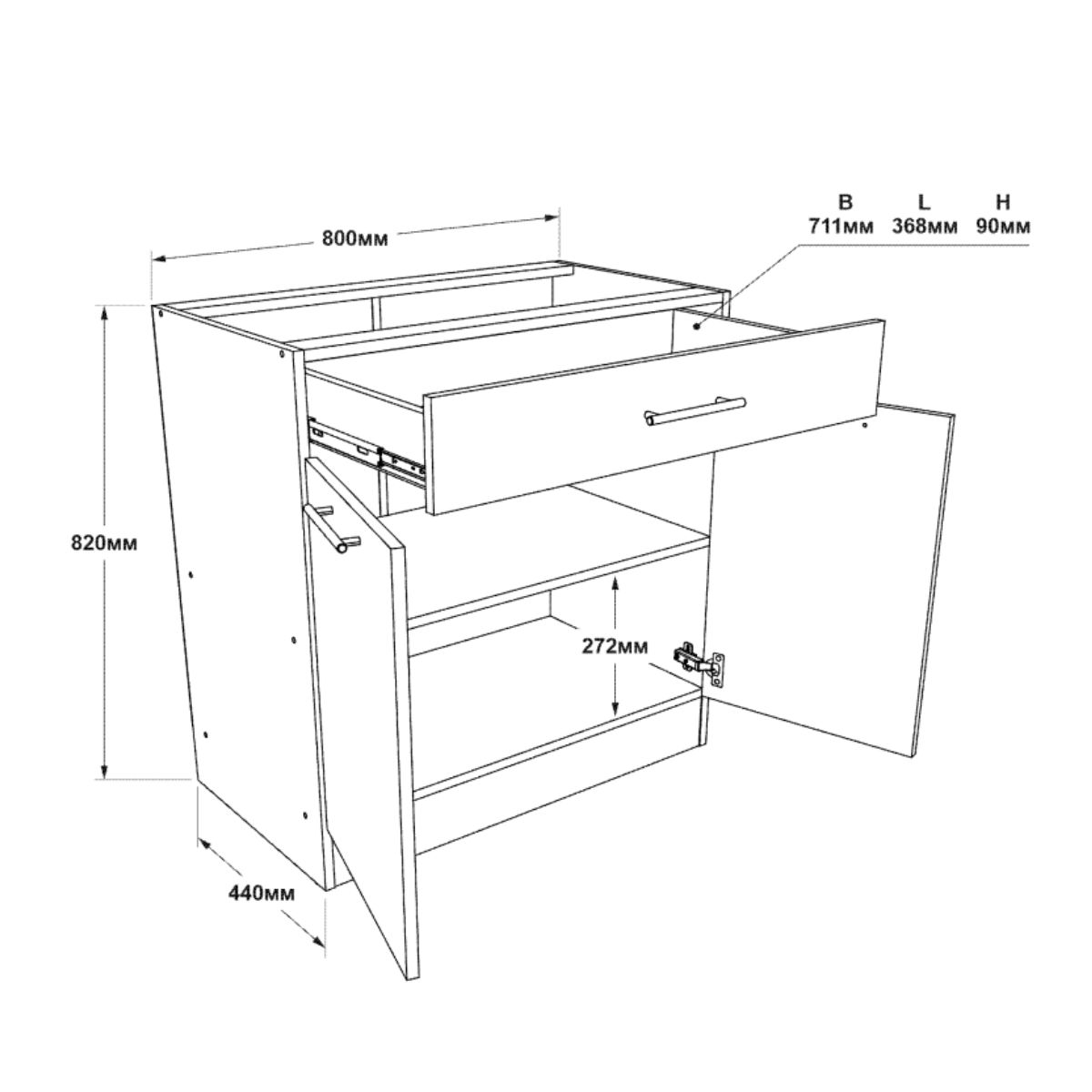 800мм

B
711мм

L
368мм

H
90мм

820мм

272мм

440мм