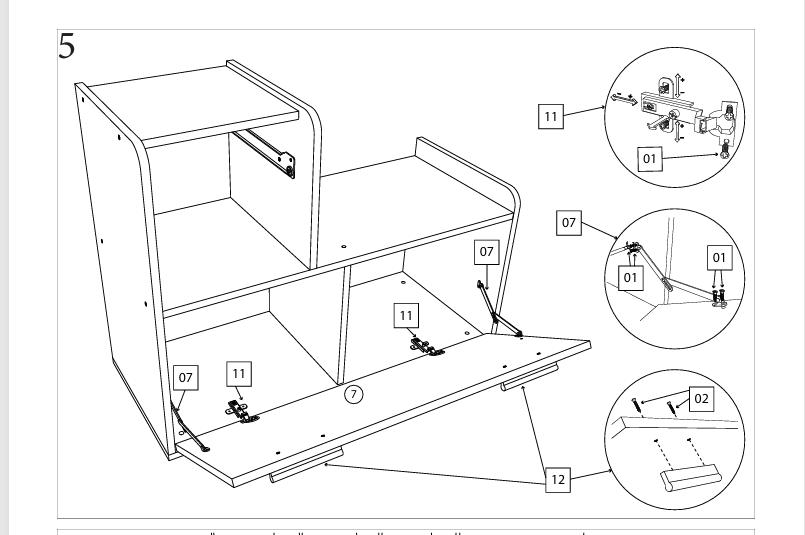 5

11

01

07

01

01

07

11

07

11

7

02

12