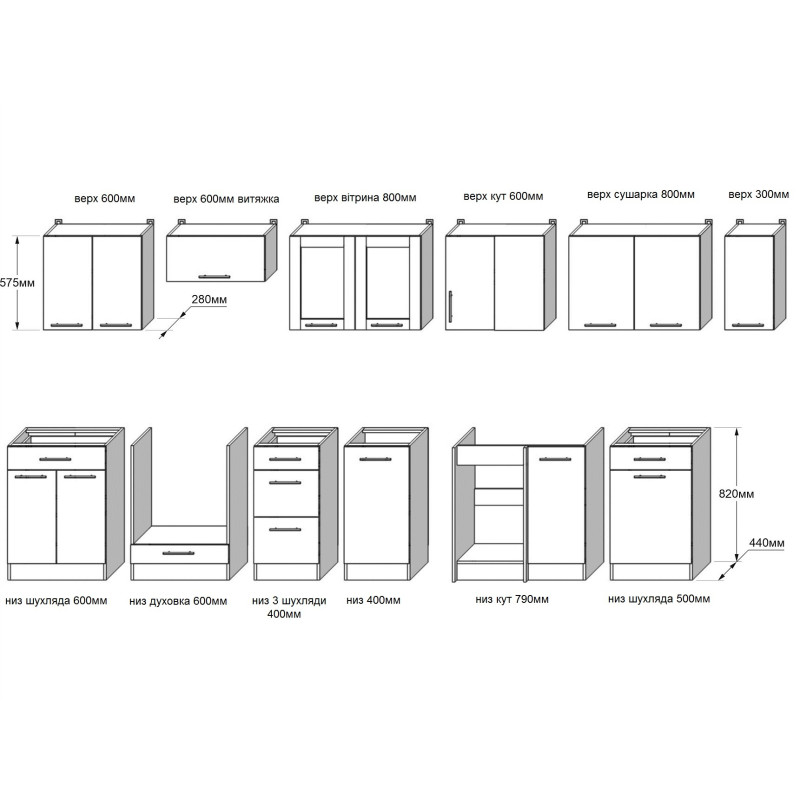 верх 600мм

верх 600мм витяжка

верх вітрина 800мм

верх кут 600мм

верх сушарка 800мм

верх 300мм

575мм

280мм

820мм

440мм

низ шухляда 600мм

низ духовка 600мм

низ 3 шухляди 400мм

низ 400мм

низ кут 790мм

низ шухляда 500мм