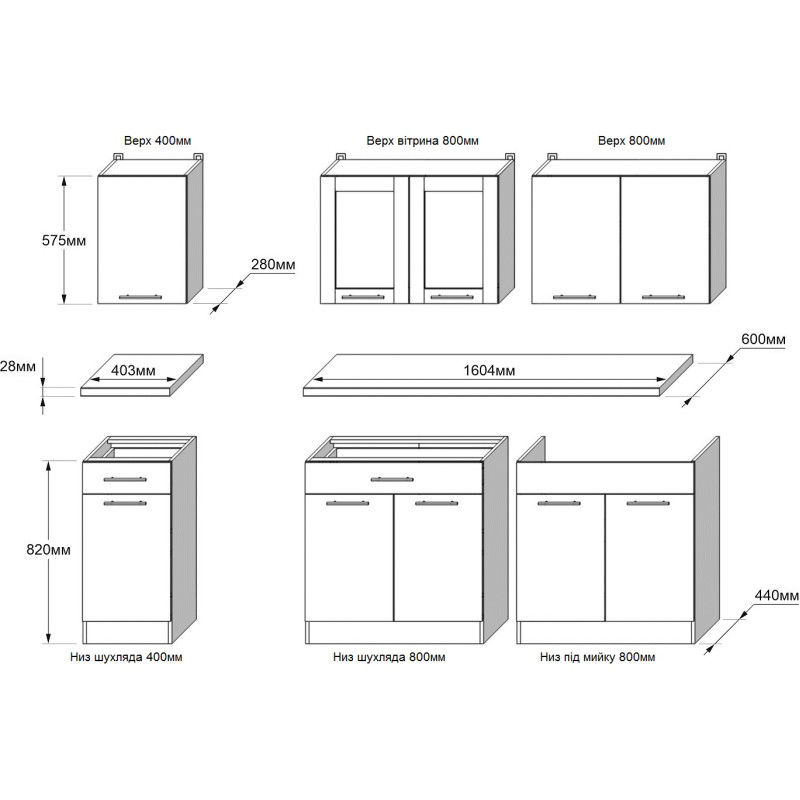 Верх 400мм

Верх вітрина 800мм

Верх 800мм

575мм

280мм

28мм

403мм

1604мм

600мм

820мм

440мм

Низ шухляда 400мм

Низ шухляда 800мм

Низ під мийку 800мм