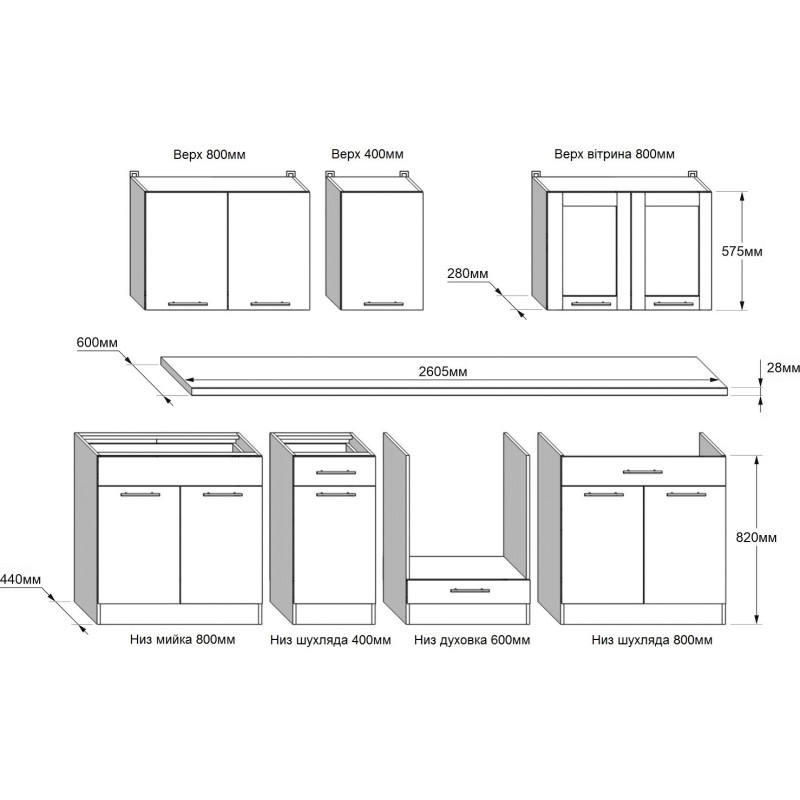 Верх 800мм

Верх 400мм

Верх вітрина 800мм

280мм

575мм

600мм

2605мм

28мм

440мм

820мм

Низ мийка 800мм

Низ шухляда 400мм

Низ духовка 600мм

Низ шухляда 800мм