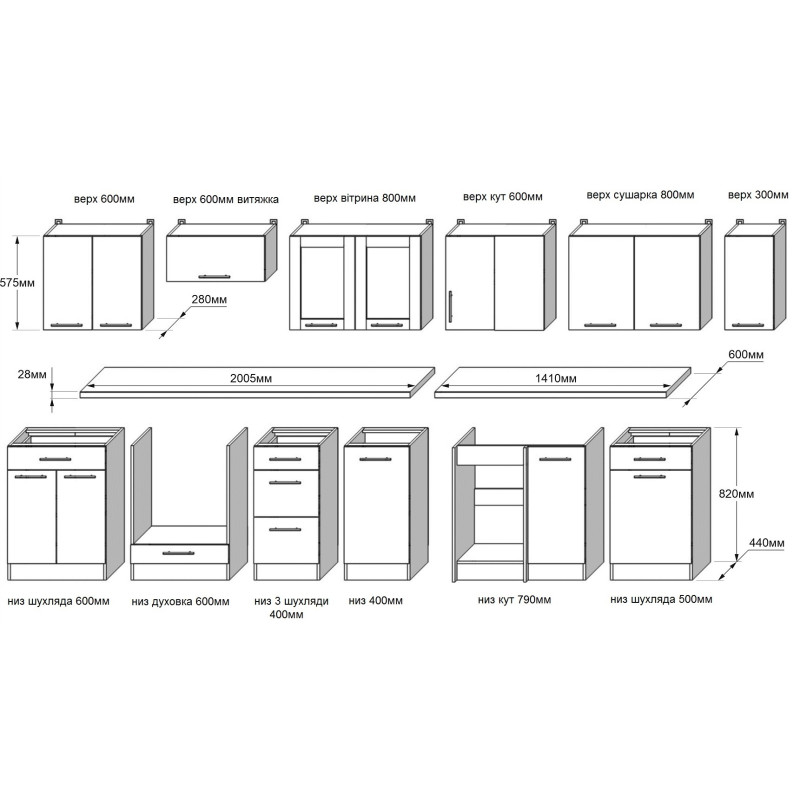 верх 600мм

верх 600мм витяжка

верх вітрина 800мм

верх кут 600мм

верх сушарка 800мм

верх 300мм

575мм

280мм

28мм

2005мм

1410мм

600мм

820мм

440мм

низ шухляда 600мм

низ духовка 600мм

низ 3 шухляди 400мм

низ 400мм

низ кут 790мм

низ шухляда 500мм