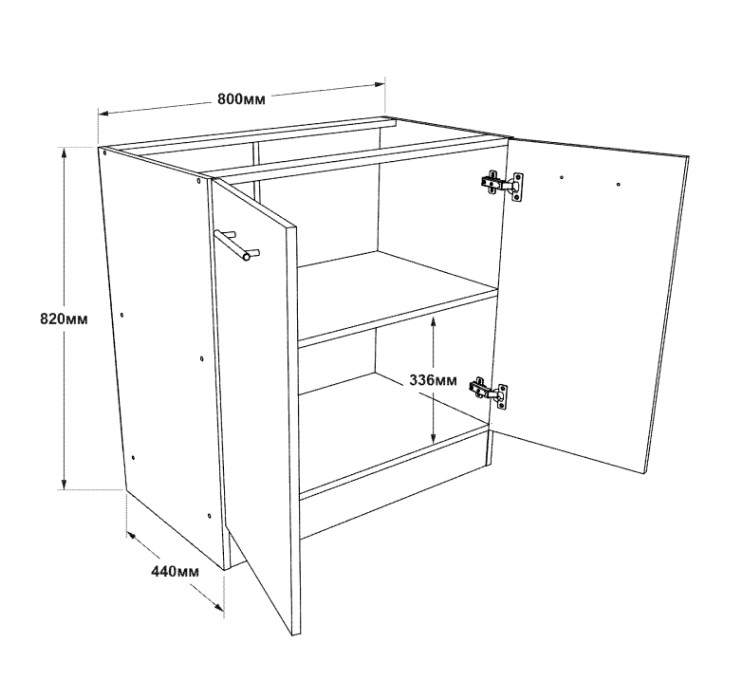 800мм

820мм

336мм

440мм