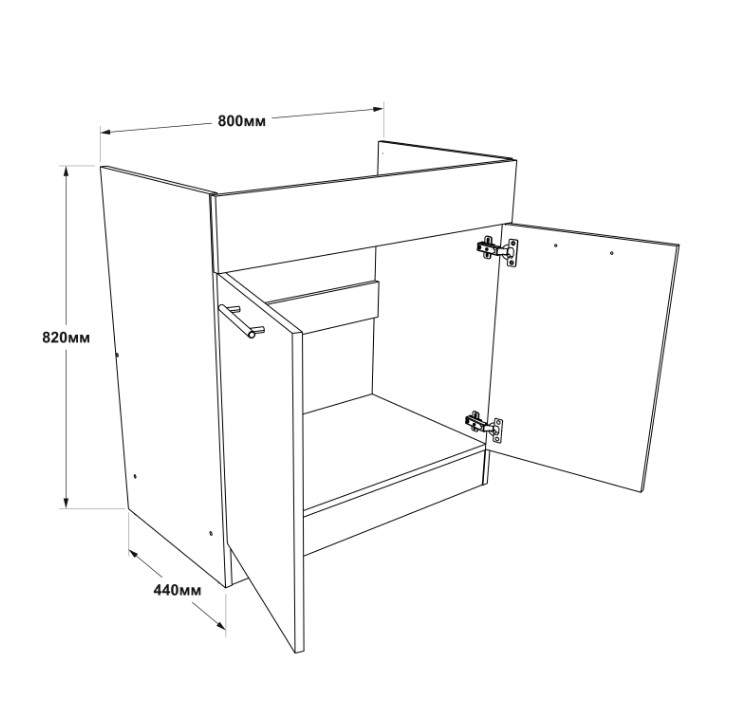 800мм

820мм

440мм