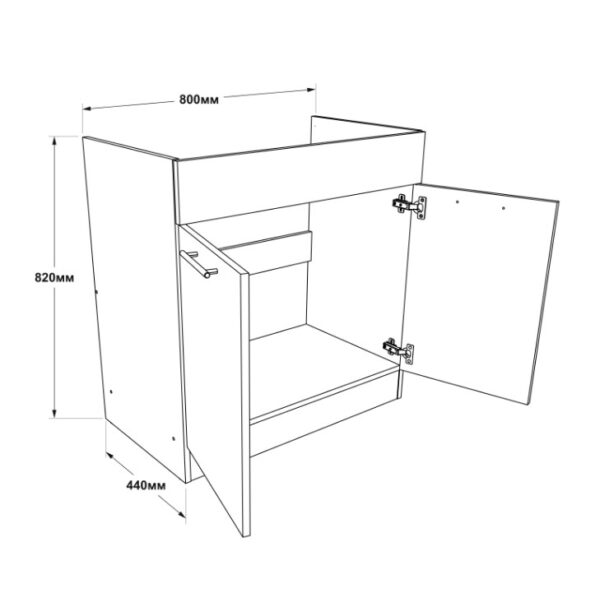 800мм

820мм

440мм