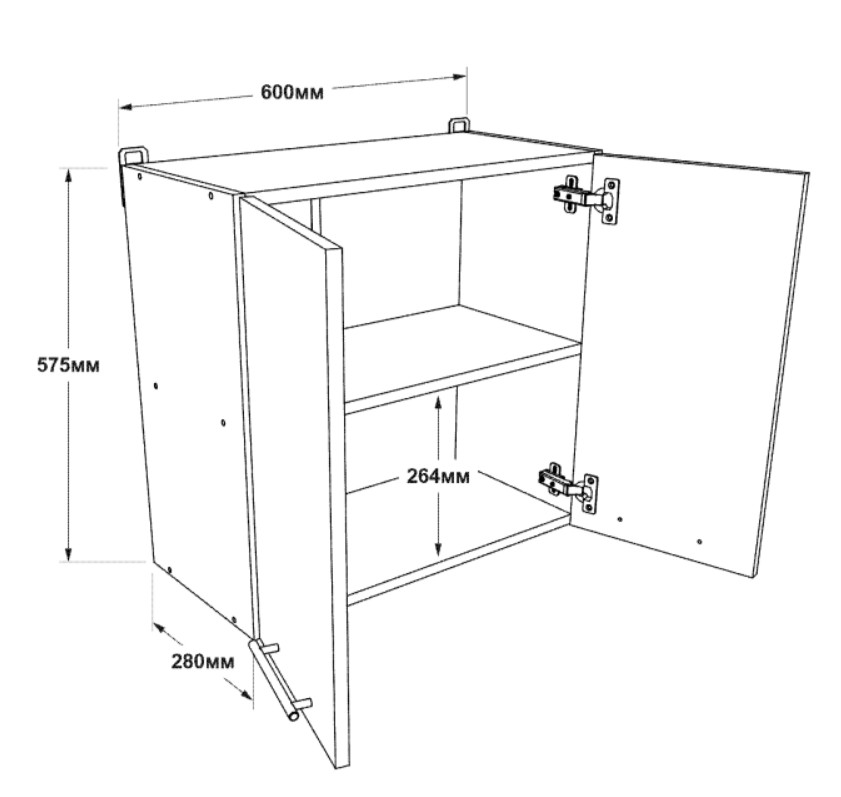 600мм

575мм

264мм

280мм