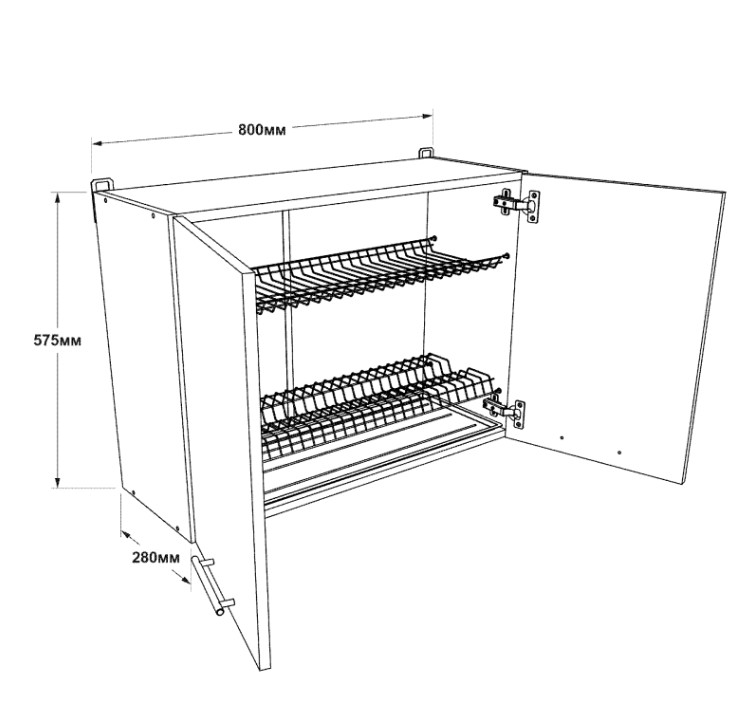 800мм

575мм

280мм