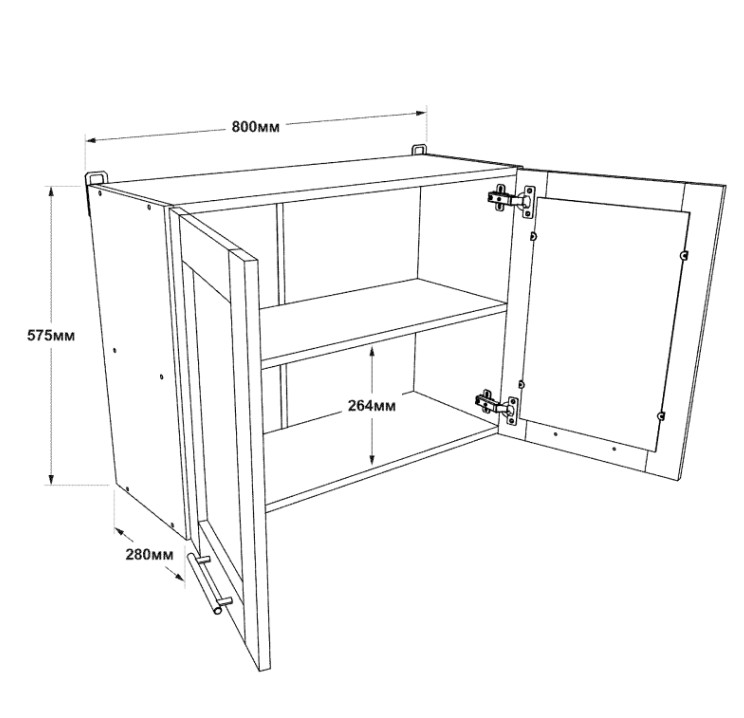 800мм

575мм

264мм

280мм