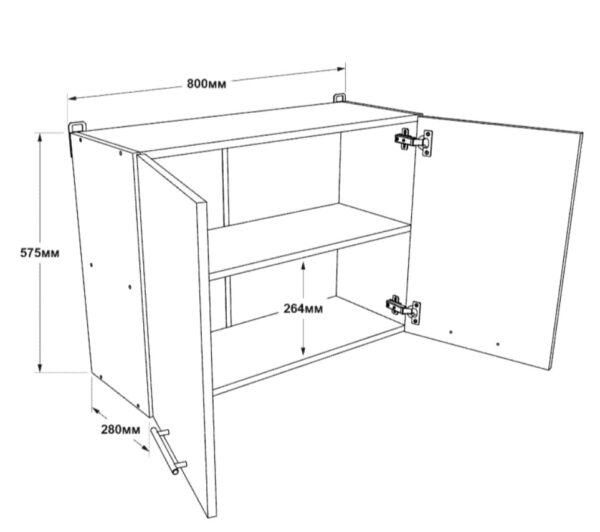 800мм

575мм

264мм

280мм